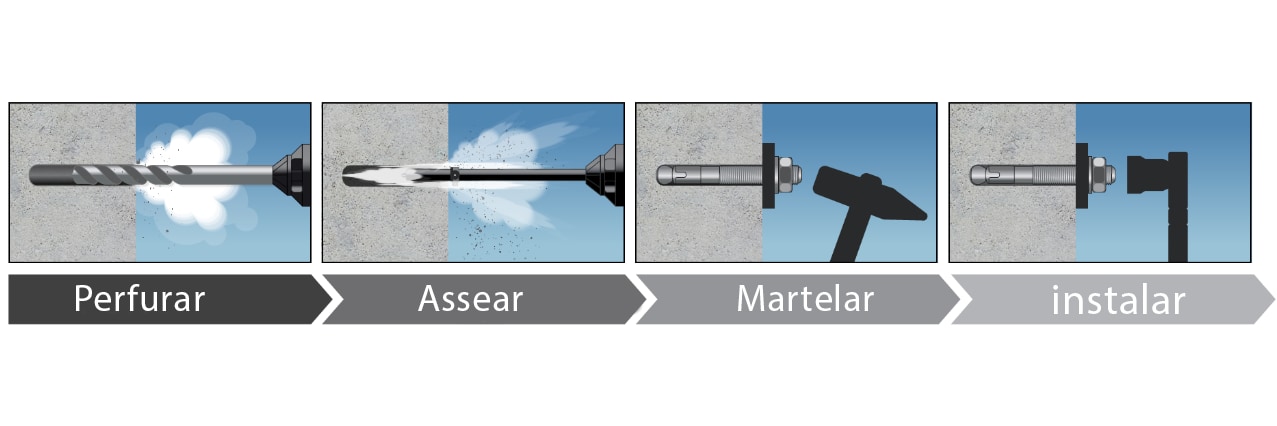 Perfurar

Assear

Martelar

instalar